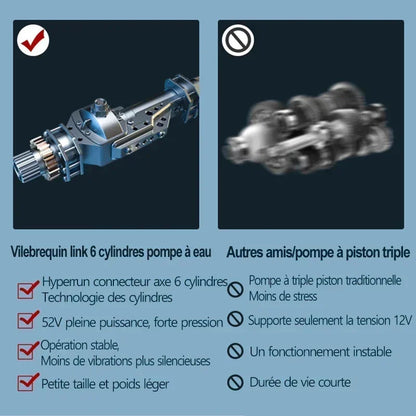 Vilebrequin link 6 cylindres pompe à eau

Hyperrun connecteur axe 6 cylindres Technologie des cylindres

52V pleine puissance, forte pression

Opération stable, Moins de vibrations plus silencieuses

Petite taille et poids léger

Autres amis/pompe à piston triple

Pompe à triple piston traditionnelle Moins de stress

Supporte seulement la tension 12V

Un fonctionnement instable

Durée de vie courte